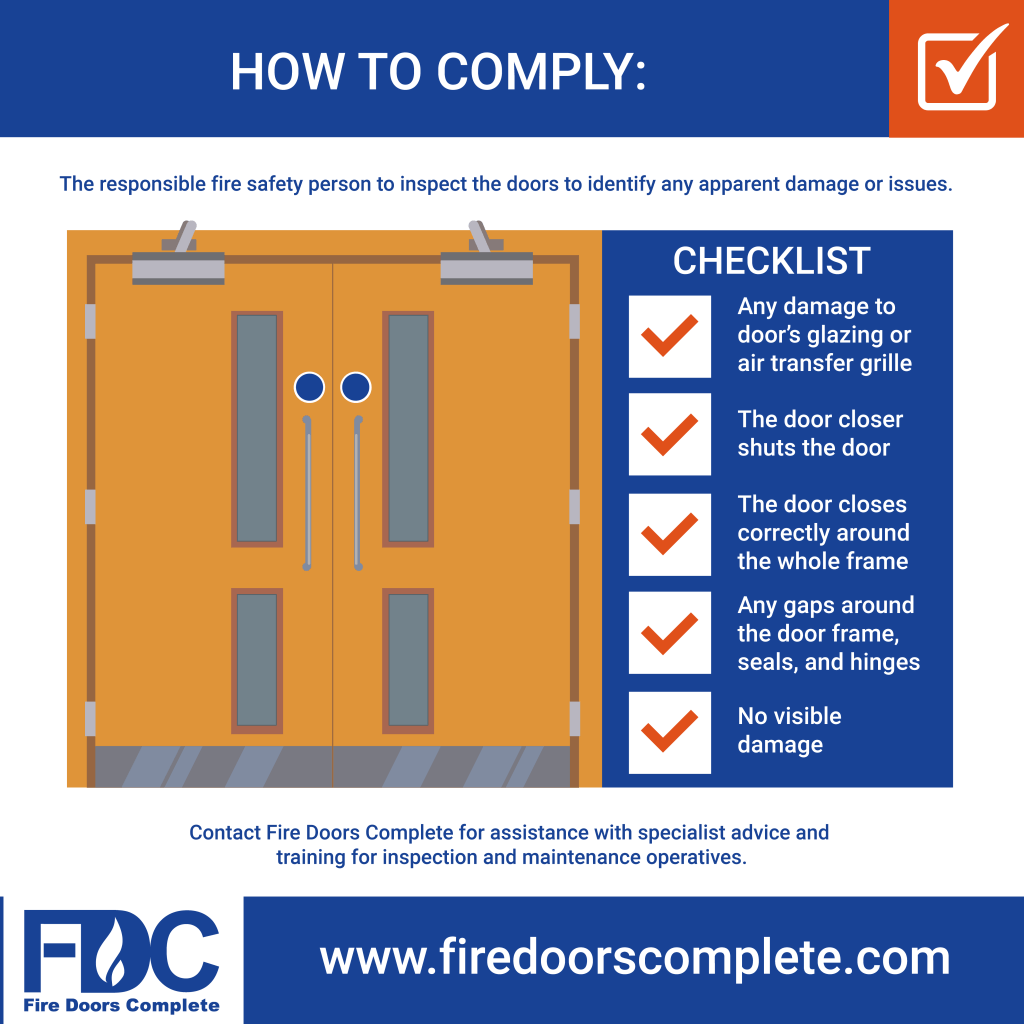 HOW TO COMPLY:

The responsible fire safety person to inspect the doors to identify any apparent damage or issues.

CHECKLIST

Any damage to door's glazing or air transfer grille

The door closer shuts the door

The door closes correctly around the whole frame

Any gaps around the door frame, seals, and hinges

No visible damage

Contact Fire Doors Complete for assistance with specialist advice and training for inspection and maintenance operatives.

FDC
Fire Doors Complete

www.firedoorscomplete.com